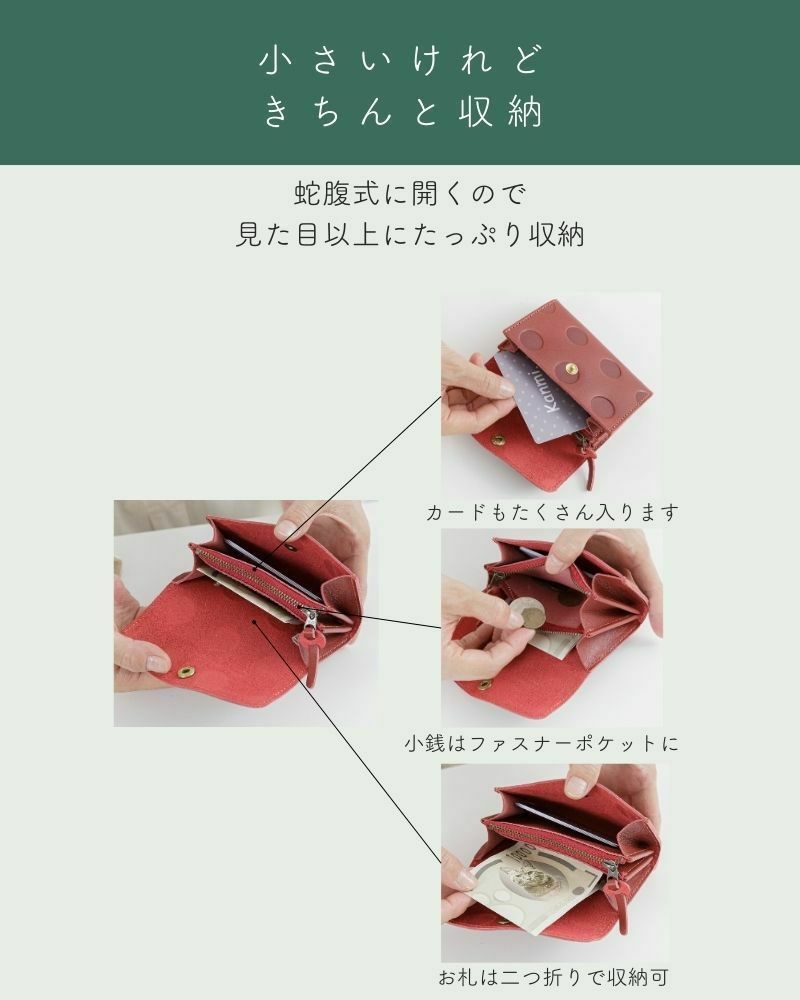 小さいけれど
きちんと収納

蛇腹式に開くので
見た目以上にたっぷり収納

Kanmi

カードもたくさん入ります

小銭はファスナーポケットに

お札は二つ折りで収納可